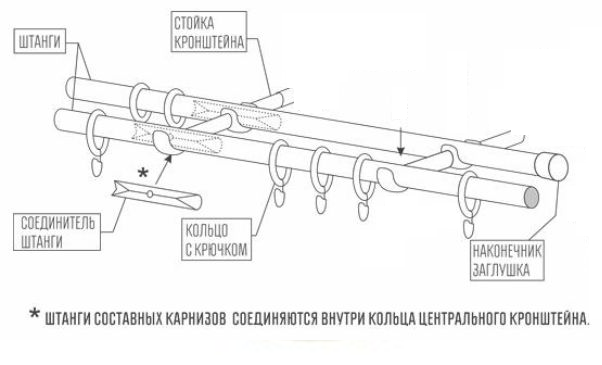 ШТАНГИ

СТОЙКА КРОНШТЕЙНА

*

СОЕДИНИТЕЛЬ ШТАНГИ

КОЛЬЦО С КРЮЧКОМ

НАКОНЕЧНИК ЗАГЛУШКА

* ШТАНГИ СОСТАВНЫХ КАРНИЗОВ СОЕДИНЯЮТСЯ ВНУТРИ КОЛЬЦА ЦЕНТРАЛЬНОГО КРОНШТЕЙНА.