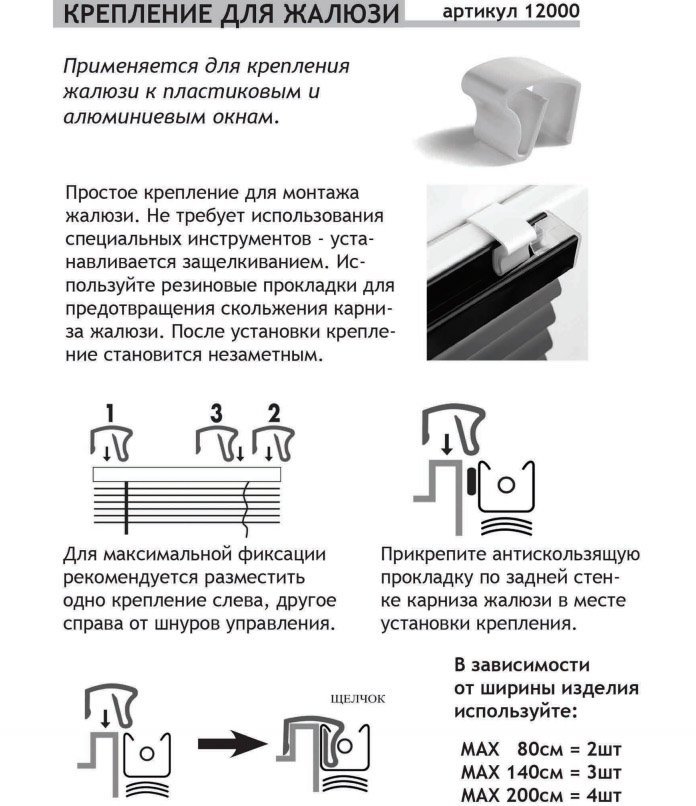 КРЕПЛЕНИЕ ДЛЯ ЖАЛЮЗИ артикул 12000

Применяется для крепления жалюзи к пластиковым и алюминиевым окнам.

Простое крепление для монтажа жалюзи. Не требует использования специальных инструментов - устанавливается защелкиванием. Используйте резиновые прокладки для предотвращения скольжения карниза жалюзи. После установки крепление становится незаметным.

1
3
2

Для максимальной фиксации рекомендуется разместить одно крепление слева, другое справа от шнуров управления.

Прикрепите антискользящую прокладку по задней стенке карниза жалюзи в месте установки крепления.

ЩЕЛЧОК

В зависимости от ширины изделия используйте:

MAX 80см = 2шт
MAX 140см = 3шт
MAX 200см = 4шт