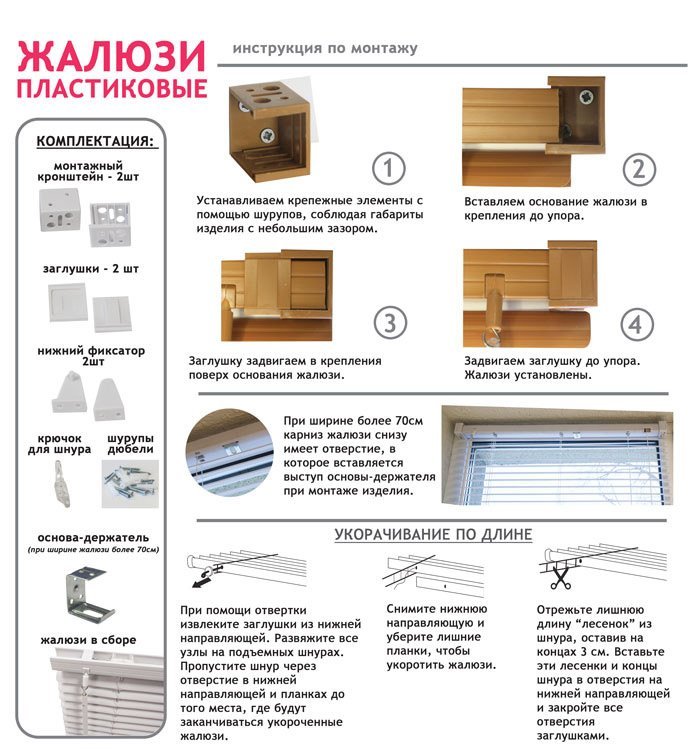 ЖАЛЮЗИ ПЛАСТИКОВЫЕ

инструкция по монтажу

КОМПЛЕКТАЦИЯ:

монтажный кронштейн - 2шт

заглушки - 2 шт

нижний фиксатор 2шт

крючок для шнура

шурупы дюбели

основа-держатель
(при ширине жалюзи более 70см)

жалюзи в сборе

1

Устанавливаем крепежные элементы с помощью шурупов, соблюдая габариты изделия с небольшим зазором.

2

Вставляем основание жалюзи в крепления до упора.

3

Заглушку задвигаем в крепления поверх основания жалюзи.

4

Задвигаем заглушку до упора. Жалюзи установлены.

При ширине более 70см карниз жалюзи снизу имеет отверстие, в которое вставляется выступ основы-держателя при монтаже изделия.

УКОРАЧИВАНИЕ ПО ДЛИНЕ

При помощи отвертки извлеките заглушки из нижней направляющей. Развяжите все узлы на подъемных шнурах. Пропустите шнур через отверстие в нижней направляющей и планках до того места, где будут заканчиваться укороченные жалюзи.

Снимите нижнюю направляющую и уберите лишние планки, чтобы укоротить жалюзи.

Отрежьте лишнюю длину "лесенок" из шнура, оставив на концах 3 см. Вставьте эти лесенки и концы шнура в отверстия на нижней направляющей и закройте все отверстия заглушками.