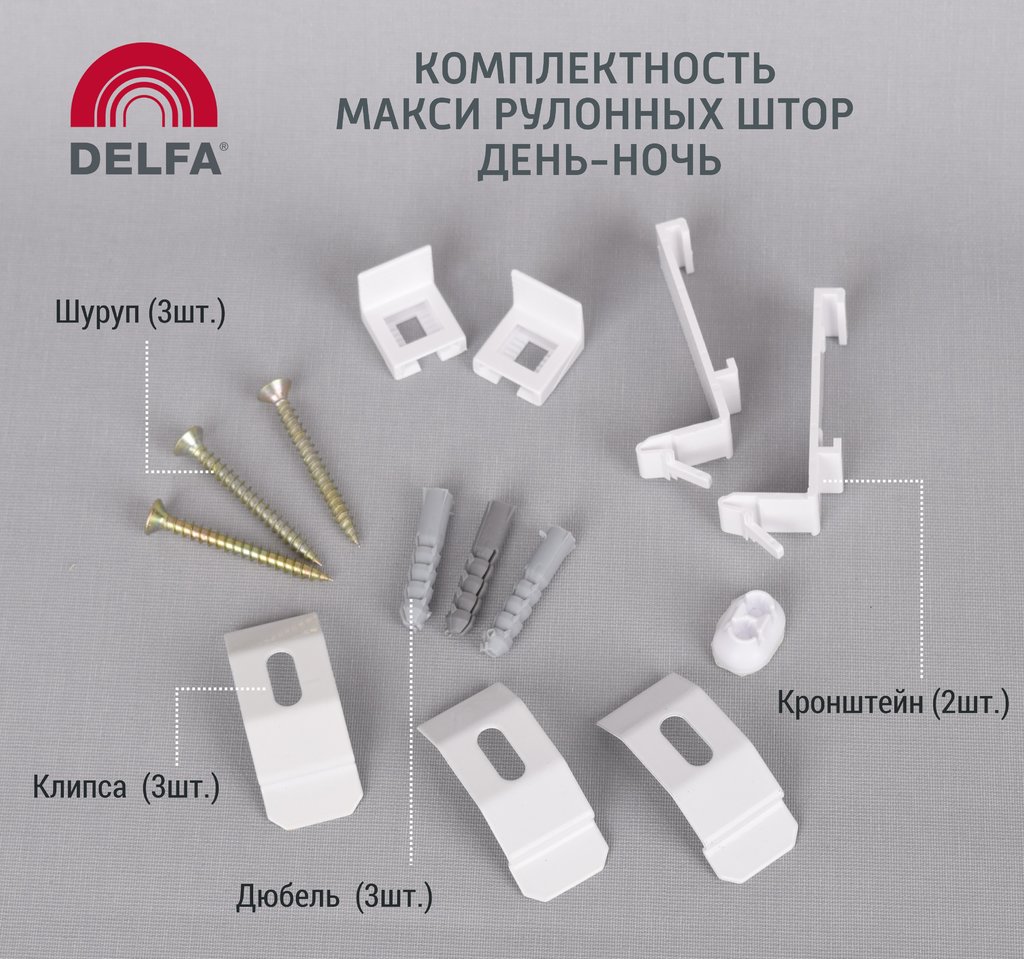 DELFA®

КОМПЛЕКТНОСТЬ МАКСИ РУЛОННЫХ ШТОР ДЕНЬ-НОЧЬ

Шуруп (3шт.)

Кронштейн (2шт.)

Клипса (3шт.)

Дюбель (3шт.)