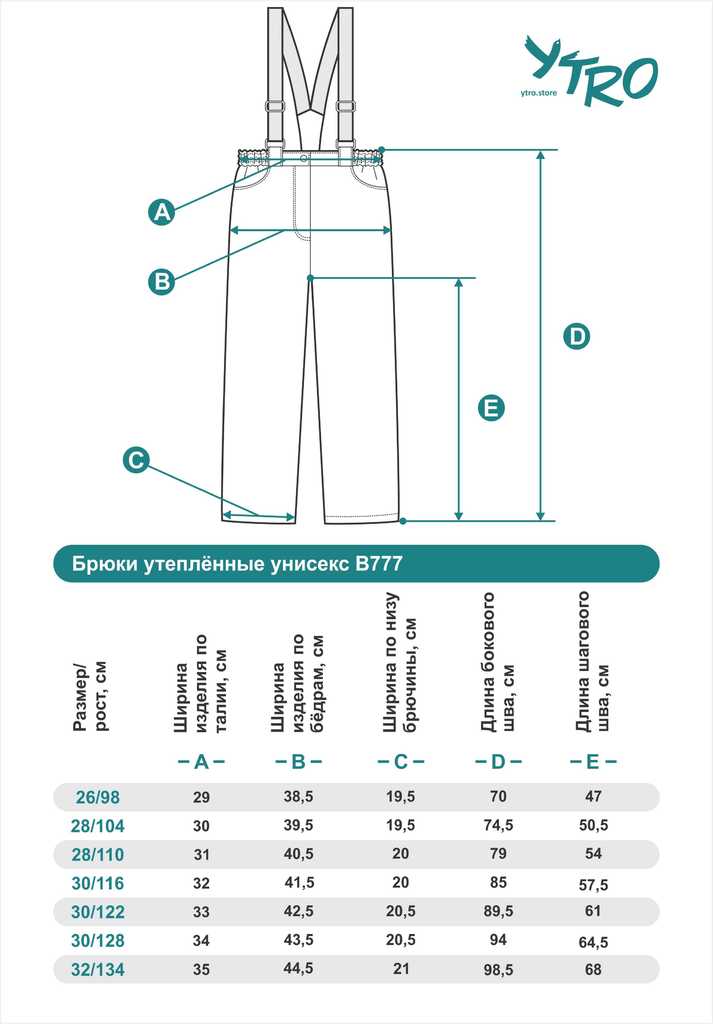 YTRO
ytro.store

A
B
C
D
E

Брюки утеплённые унисекс B777

| Размер/ рост, см | Ширина изделия по талии, см | Ширина изделия по бёдрам, см | Ширина по низу брючины, см | Длина бокового шва, см | Длина шагового шва, см |
|---|---|---|---|---|---|
| | – A – | – B – | – C – | – D – | – E – |
| 26/98 | 29 | 38,5 | 19,5 | 70 | 47 |
| 28/104 | 30 | 39,5 | 19,5 | 74,5 | 50,5 |
| 28/110 | 31 | 40,5 | 20 | 79 | 54 |
| 30/116 | 32 | 41,5 | 20 | 85 | 57,5 |
| 30/122 | 33 | 42,5 | 20,5 | 89,5 | 61 |
| 30/128 | 34 | 43,5 | 20,5 | 94 | 64,5 |
| 32/134 | 35 | 44,5 | 21 | 98,5 | 68 |