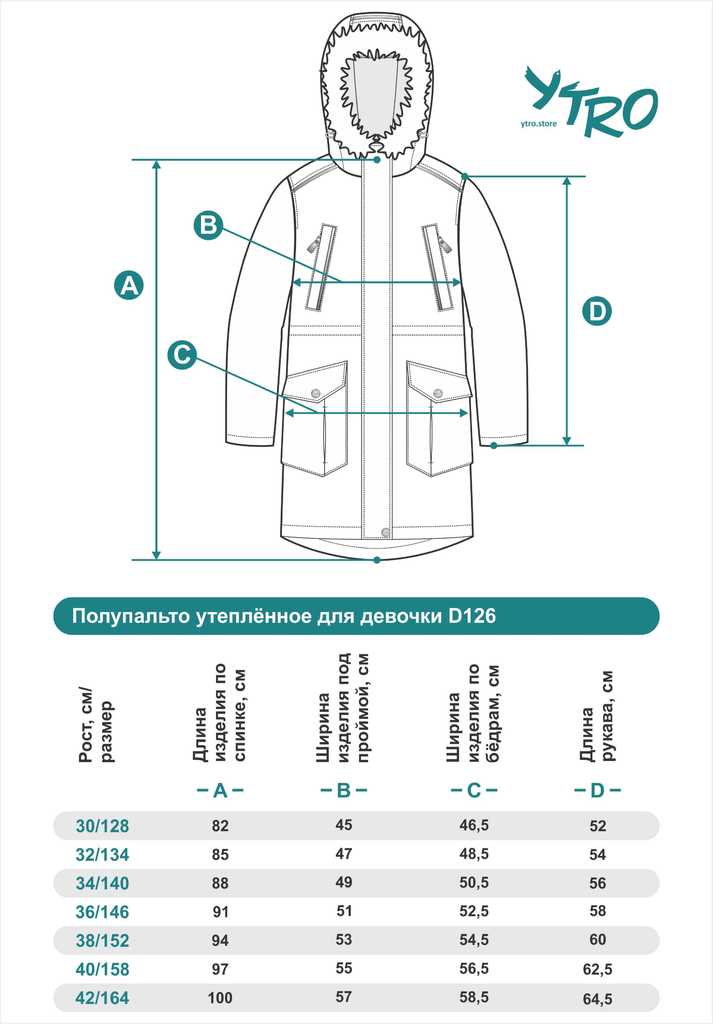 YTRO
ytro.store

A
B
C
D

Полупальто утеплённое для девочки D126

| Рост, см/ размер | Длина изделия по спинке, см – A – | Ширина изделия под проймой, см – B – | Ширина изделия по бёдрам, см – C – | Длина рукава, см – D – |
|---|---|---|---|---|
| 30/128 | 82 | 45 | 46,5 | 52 |
| 32/134 | 85 | 47 | 48,5 | 54 |
| 34/140 | 88 | 49 | 50,5 | 56 |
| 36/146 | 91 | 51 | 52,5 | 58 |
| 38/152 | 94 | 53 | 54,5 | 60 |
| 40/158 | 97 | 55 | 56,5 | 62,5 |
| 42/164 | 100 | 57 | 58,5 | 64,5 |