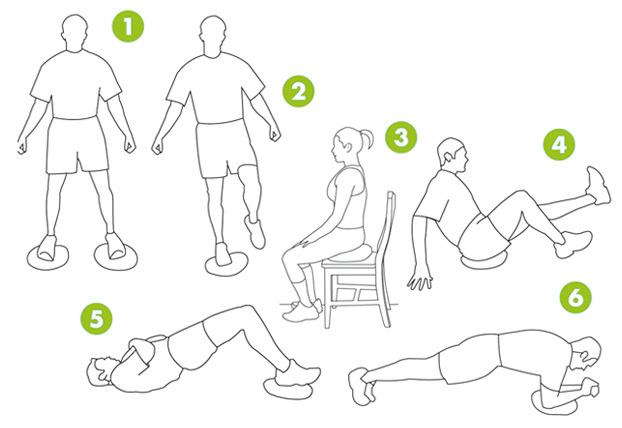 1
2
3
4
5
6