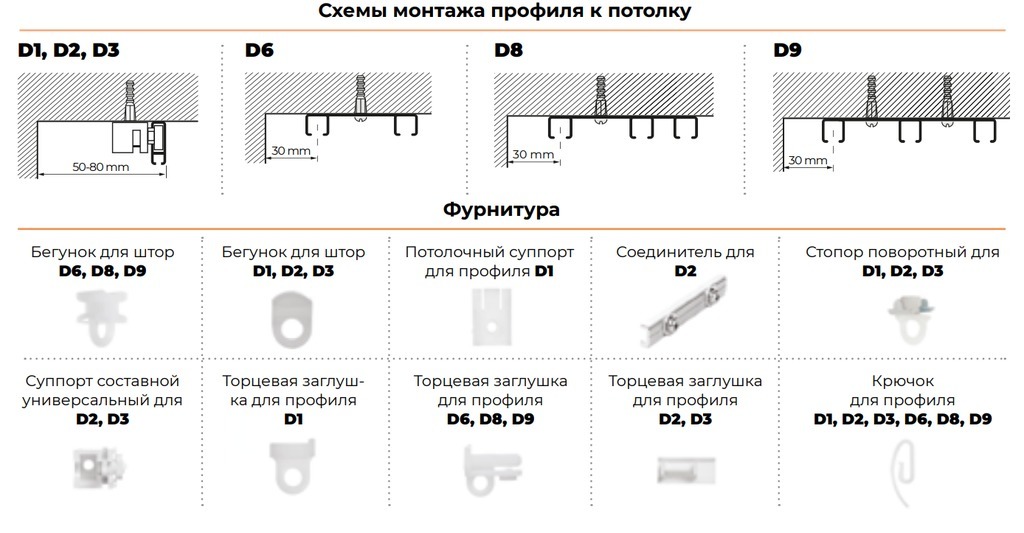 Схемы монтажа профиля к потолку

D1, D2, D3

50-80 mm

D6

30 mm

D8

30 mm

D9

30 mm

Фурнитура

Бегунок для штор D6, D8, D9

Бегунок для штор D1, D2, D3

Потолочный суппорт для профиля D1

Соединитель для D2

Стопор поворотный для D1, D2, D3

Суппорт составной универсальный для D2, D3

Торцевая заглушка для профиля D1

Торцевая заглушка для профиля D6, D8, D9

Торцевая заглушка для профиля D2, D3

Крючок для профиля D1, D2, D3, D6, D8, D9