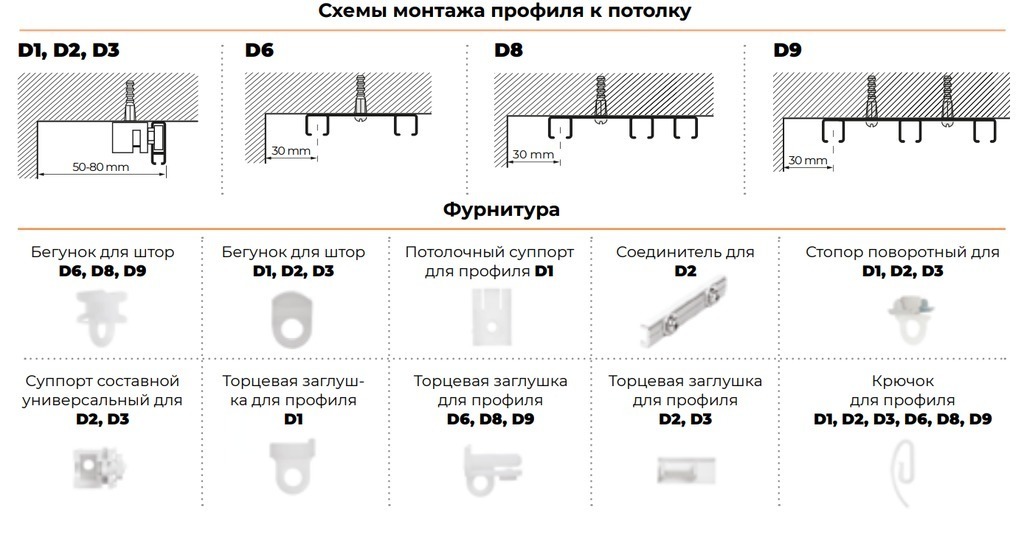 Схемы монтажа профиля к потолку

D1, D2, D3

50-80 mm

D6

30 mm

D8

30 mm

D9

30 mm

Фурнитура

Бегунок для штор D6, D8, D9

Бегунок для штор D1, D2, D3

Потолочный суппорт для профиля D1

Соединитель для D2

Стопор поворотный для D1, D2, D3

Суппорт составной универсальный для D2, D3

Торцевая заглушка для профиля D1

Торцевая заглушка для профиля D6, D8, D9

Торцевая заглушка для профиля D2, D3

Крючок для профиля D1, D2, D3, D6, D8, D9