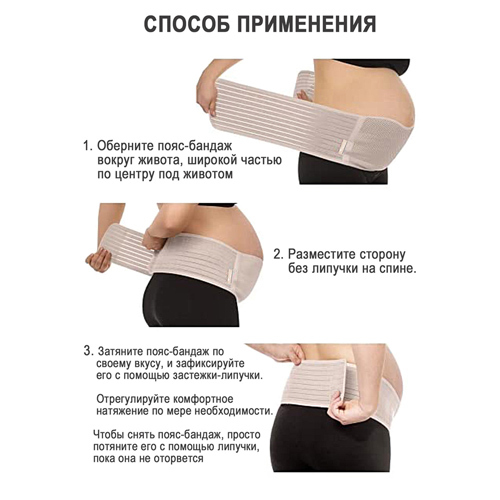 СПОСОБ ПРИМЕНЕНИЯ

1. Оберните пояс-бандаж вокруг живота, широкой частью по центру под животом

2. Разместите сторону без липучки на спине.

3. Затяните пояс-бандаж по своему вкусу, и зафиксируйте его с помощью застежки-липучки.

Отрегулируйте комфортное натяжение по мере необходимости.

Чтобы снять пояс-бандаж, просто потяните его с помощью липучки, пока она не оторвется