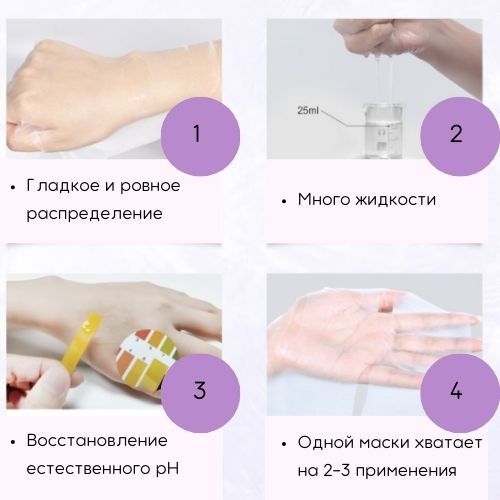 1

• Гладкое и ровное распределение

25ml

2

• Много жидкости

3

• Восстановление естественного pH

4

• Одной маски хватает на 2-3 применения