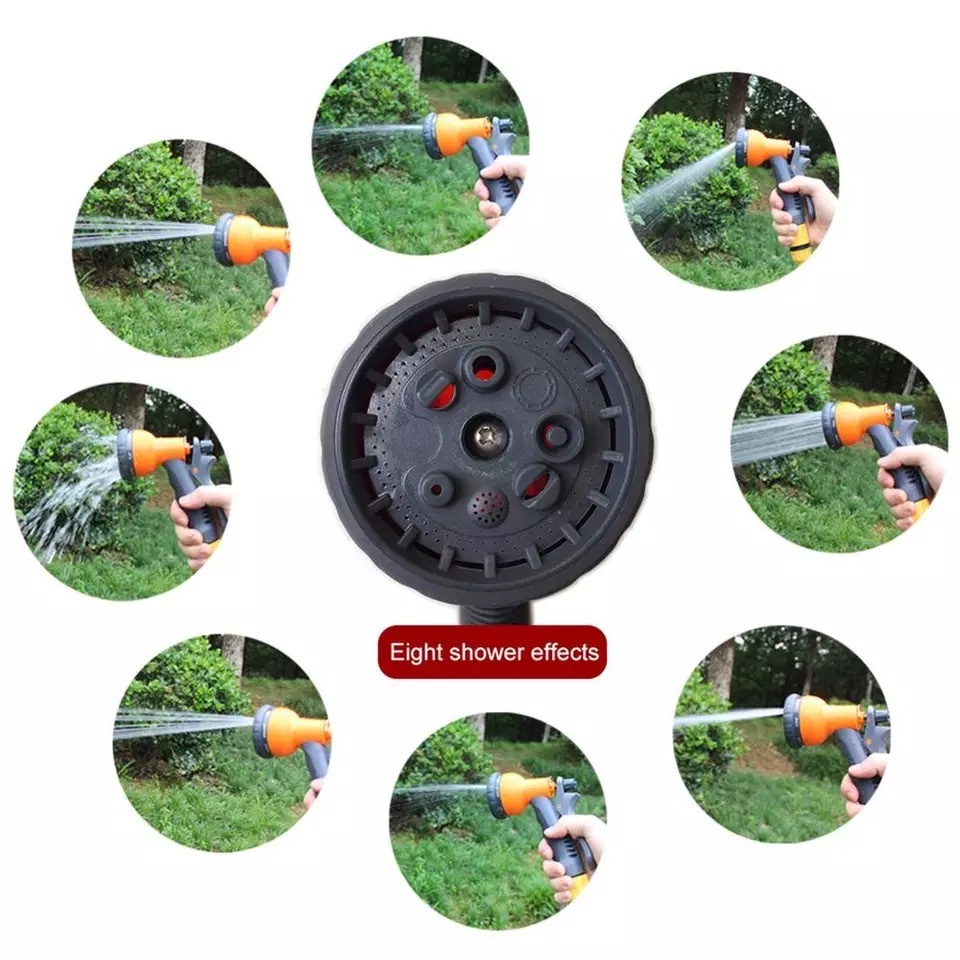 Eight shower effects