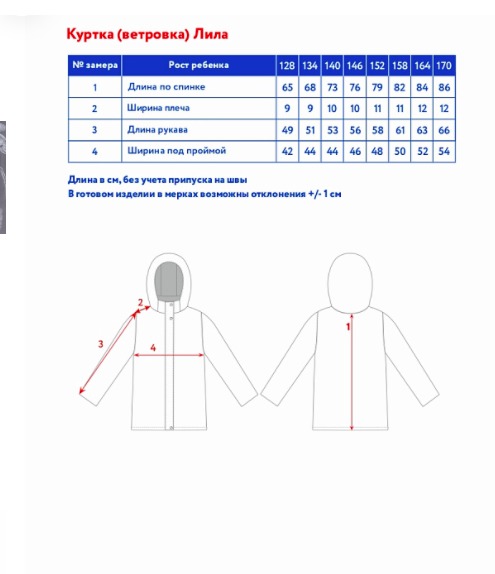 Куртка (ветровка) Лила

| № замера | Рост ребенка | 128 | 134 | 140 | 146 | 152 | 158 | 164 | 170 |
|---|---|---|---|---|---|---|---|---|---|
| 1 | Длина по спинке | 65 | 68 | 73 | 76 | 79 | 82 | 84 | 86 |
| 2 | Ширина плеча | 9 | 9 | 10 | 10 | 11 | 11 | 12 | 12 |
| 3 | Длина рукава | 49 | 51 | 53 | 56 | 58 | 61 | 63 | 66 |
| 4 | Ширина под проймой | 42 | 44 | 44 | 46 | 48 | 50 | 52 | 54 |

Длина в см, без учета припуска на швы
В готовом изделии в мерках возможны отклонения +/- 1 см

2
3
4
1