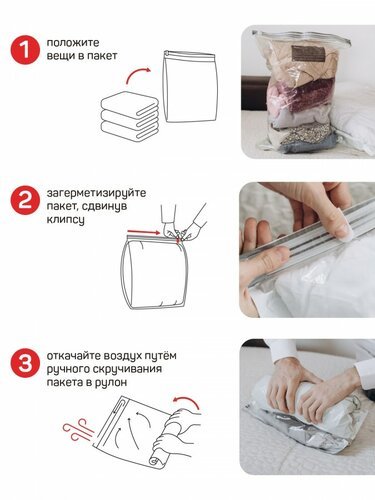 1 положите вещи в пакет

2 загерметизируйте пакет, сдвинув клипсу

3 откачайте воздух путём ручного скручивания пакета в рулон