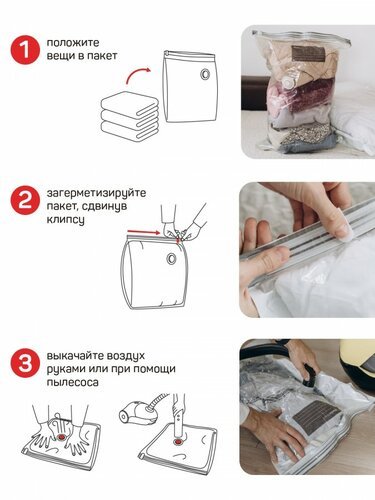 1 положите вещи в пакет

2 загерметизируйте пакет, сдвинув клипсу

3 выкачайте воздух руками или при помощи пылесоса