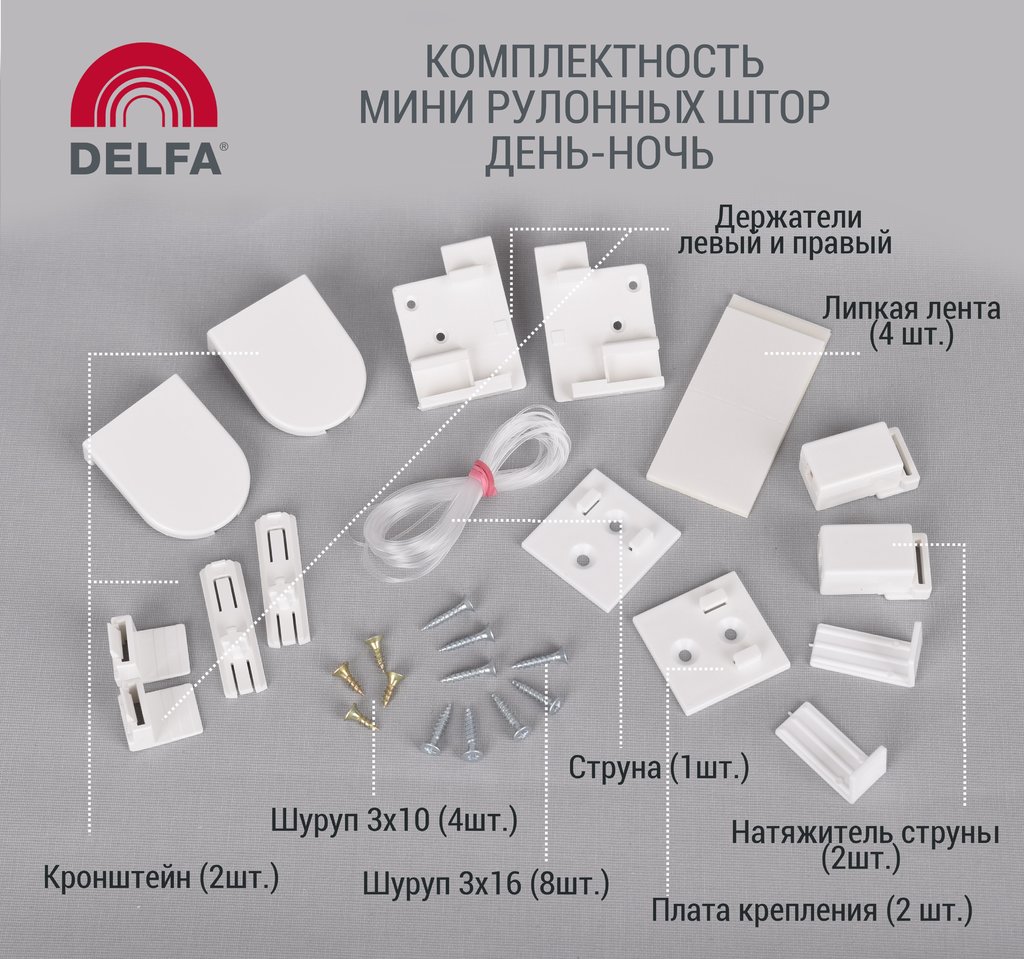 DELFA®

КОМПЛЕКТНОСТЬ
МИНИ РУЛОННЫХ ШТОР
ДЕНЬ-НОЧЬ

Держатели
левый и правый

Липкая лента
(4 шт.)

Струна (1шт.)

Шуруп 3х10 (4шт.)

Натяжитель струны
(2шт.)

Кронштейн (2шт.)

Шуруп 3х16 (8шт.)

Плата крепления (2 шт.)