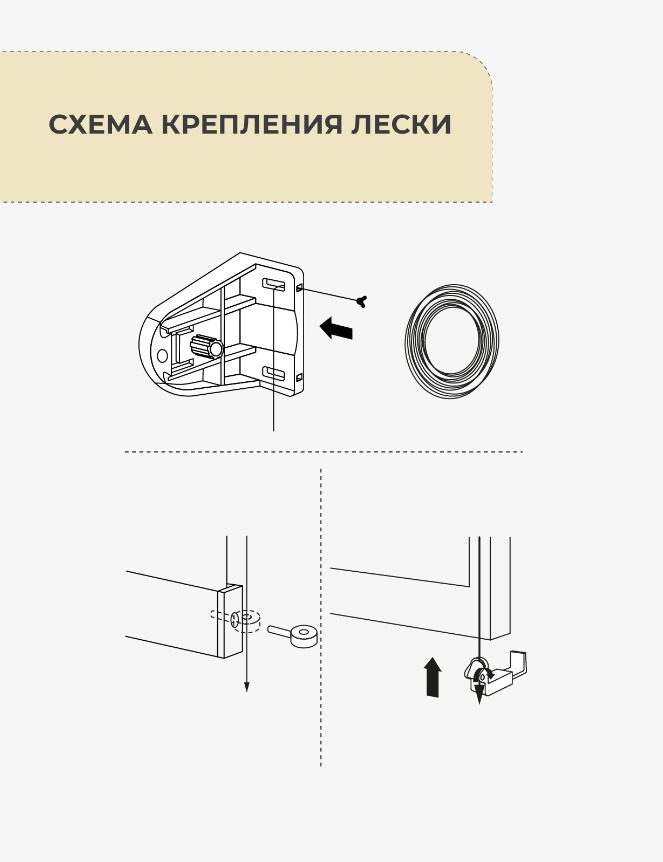 СХЕМА КРЕПЛЕНИЯ ЛЕСКИ