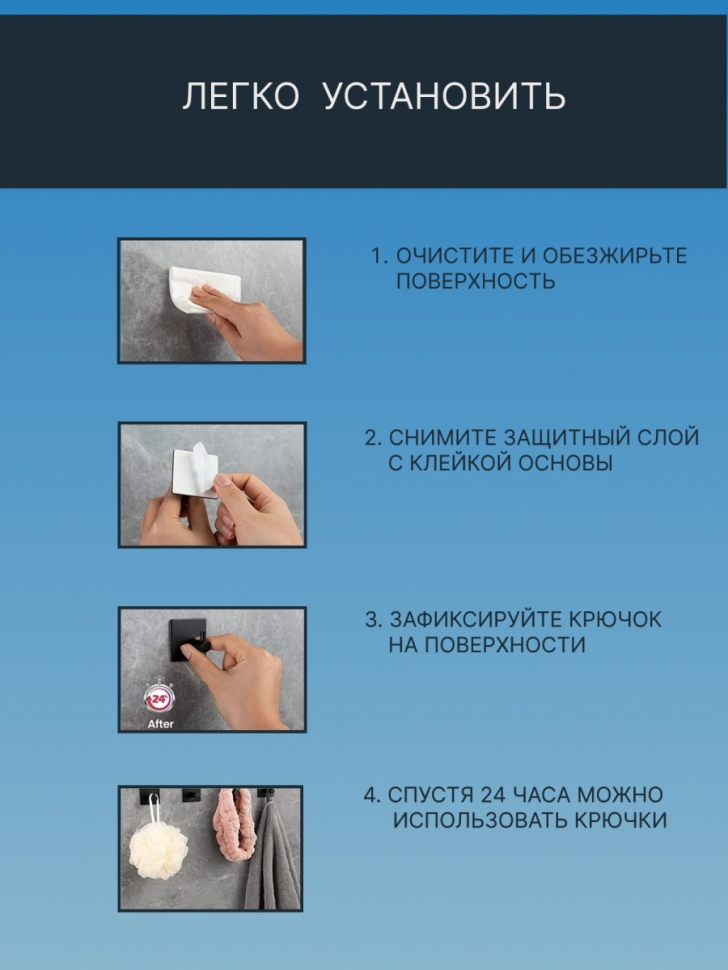 ЛЕГКО УСТАНОВИТЬ

1. ОЧИСТИТЕ И ОБЕЗЖИРЬТЕ ПОВЕРХНОСТЬ

2. СНИМИТЕ ЗАЩИТНЫЙ СЛОЙ С КЛЕЙКОЙ ОСНОВЫ

24
After

3. ЗАФИКСИРУЙТЕ КРЮЧОК НА ПОВЕРХНОСТИ

4. СПУСТЯ 24 ЧАСА МОЖНО ИСПОЛЬЗОВАТЬ КРЮЧКИ