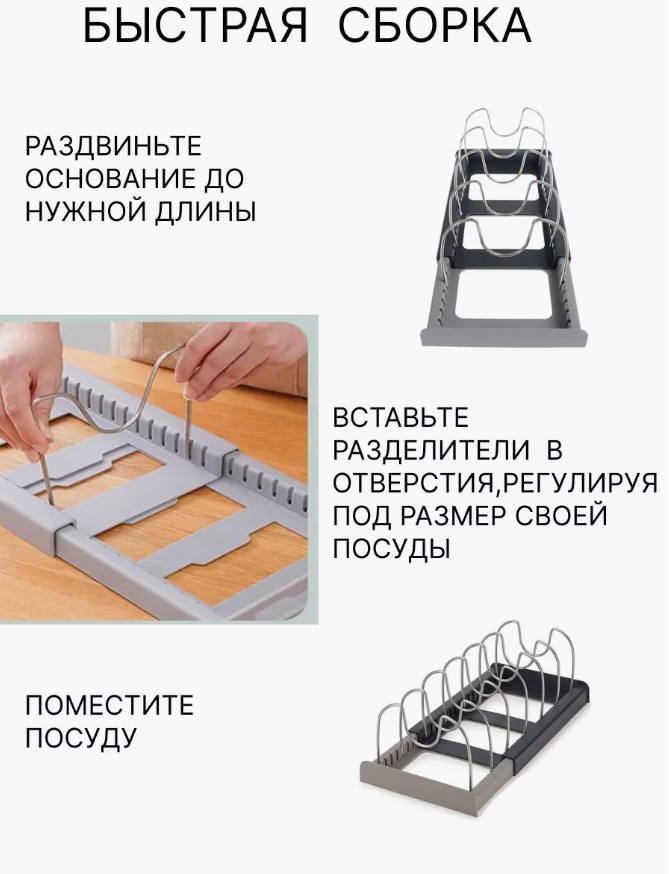 БЫСТРАЯ СБОРКА

РАЗДВИНЬТЕ ОСНОВАНИЕ ДО НУЖНОЙ ДЛИНЫ

ВСТАВЬТЕ РАЗДЕЛИТЕЛИ В ОТВЕРСТИЯ,РЕГУЛИРУЯ ПОД РАЗМЕР СВОЕЙ ПОСУДЫ

ПОМЕСТИТЕ ПОСУДУ