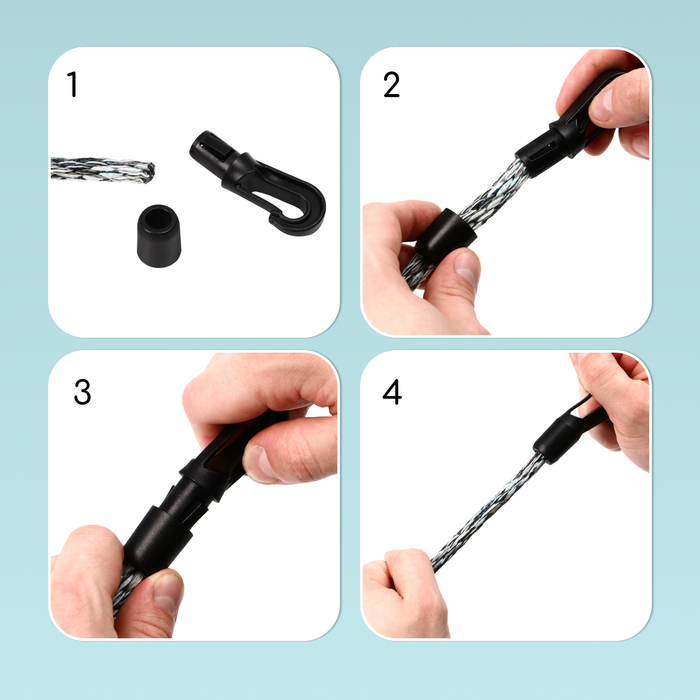 1

2

3

4