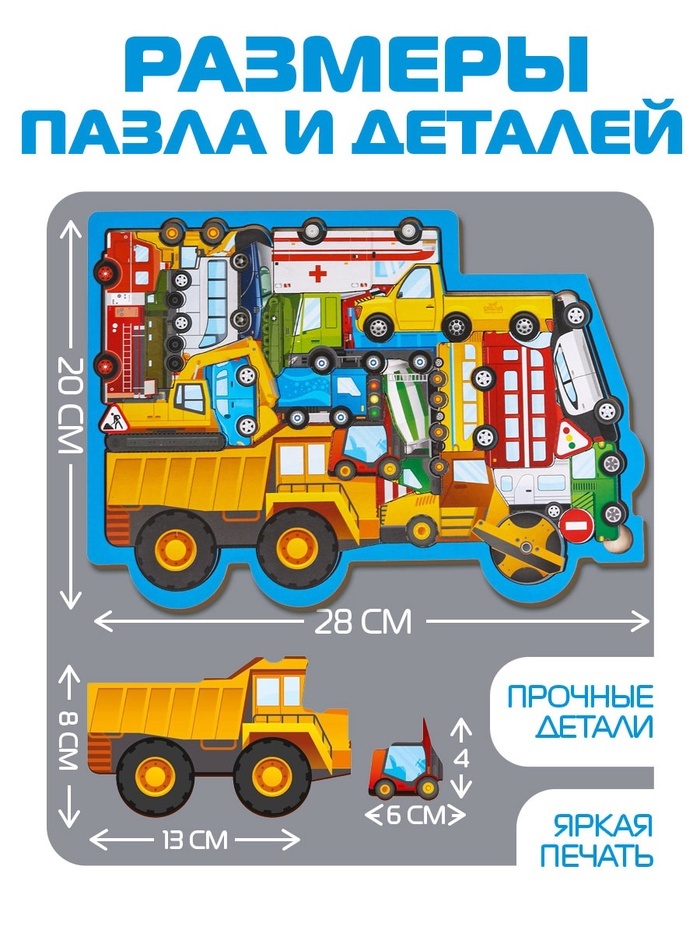 РАЗМЕРЫ
ПАЗЛА И ДЕТАЛЕЙ

20 СМ

28 СМ

8 СМ

13 СМ

4

6 СМ

ПРОЧНЫЕ ДЕТАЛИ

ЯРКАЯ ПЕЧАТЬ