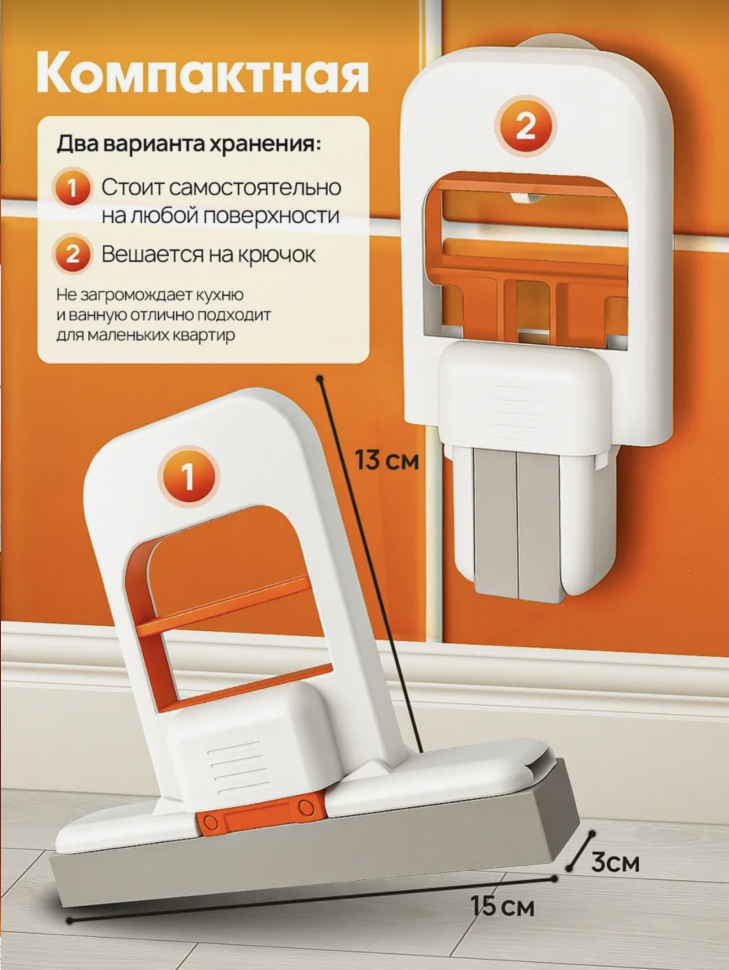 Компактная

Два варианта хранения:

1 Стоит самостоятельно на любой поверхности

2 Вешается на крючок

Не загромождает кухню и ванную отлично подходит для маленьких квартир

2

1

13 см

3см

15 см