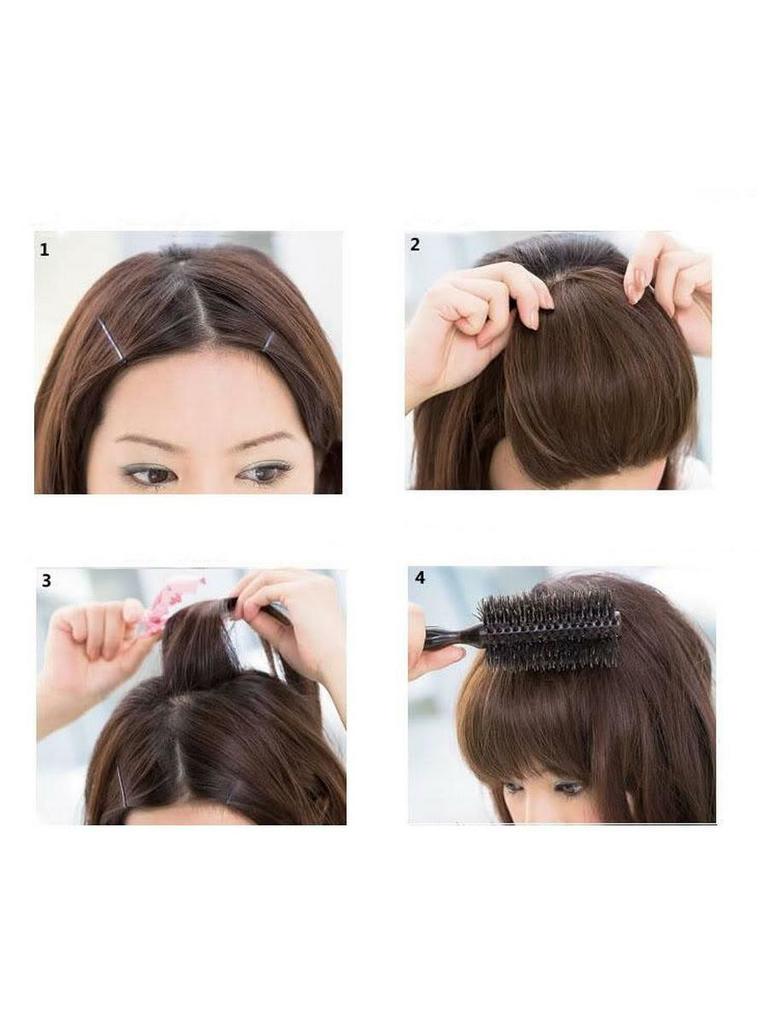 1

2

3

4